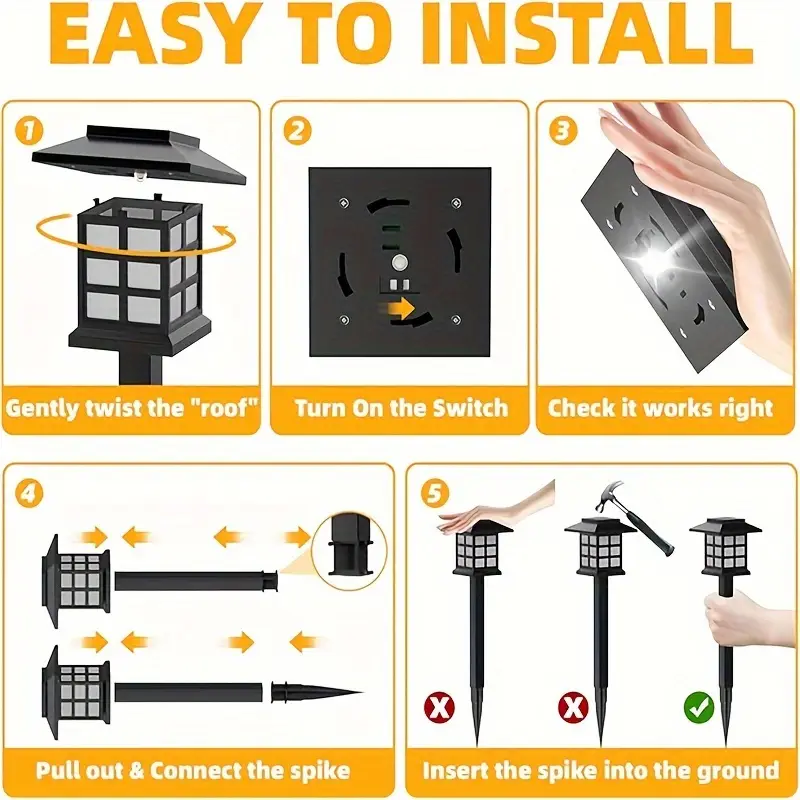 EASY TO INSTALL

1
Gently twist the "roof"

2
Turn On the Switch

3
Check it works right

4
Pull out & Connect the spike

5
Insert the spike into the ground